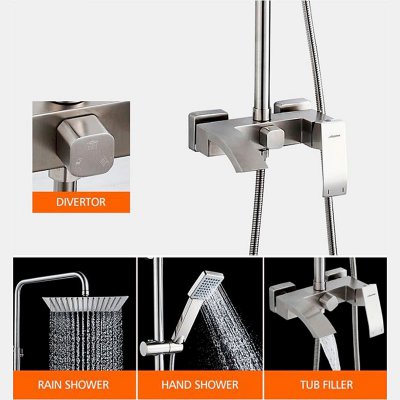 DIVERTOR

RAIN SHOWER

HAND SHOWER

TUB FILLER